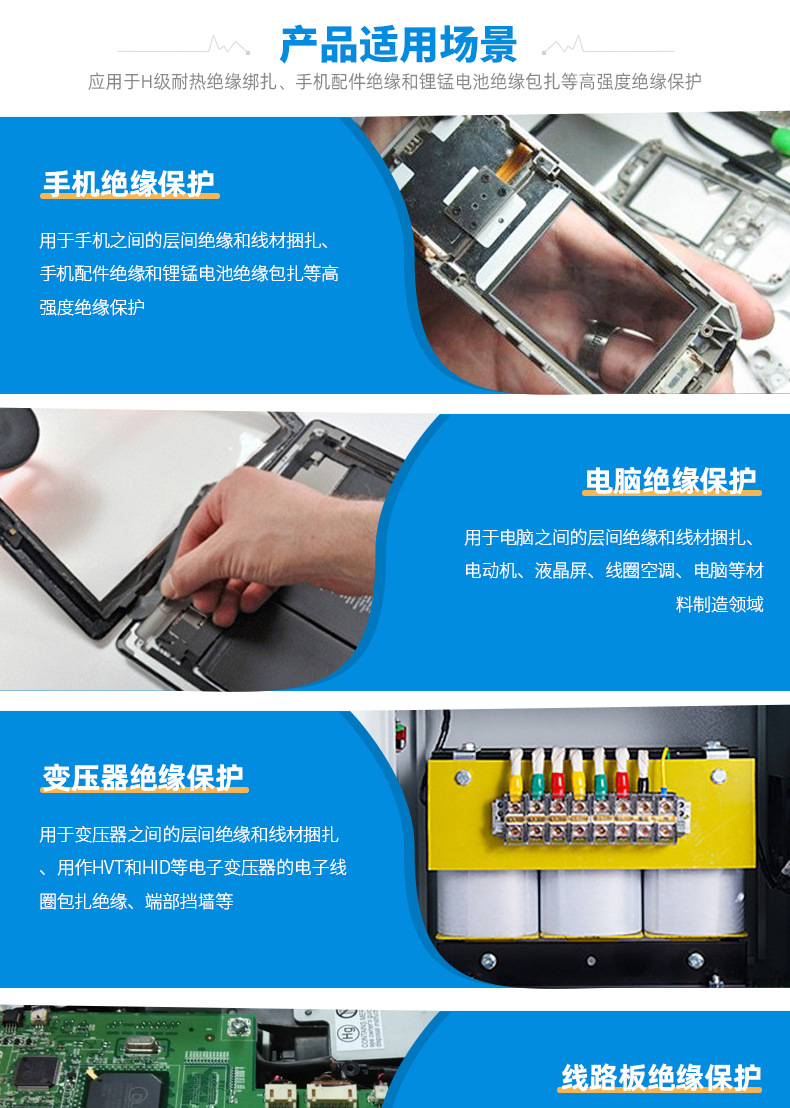 产品适用场景

应用于H级耐热绝缘绑扎、手机配件绝缘和锂锰电池绝缘包扎等高强度绝缘保护

手机绝缘保护

用于手机之间的层间绝缘和线材捆扎、手机配件绝缘和锂锰电池绝缘包扎等高强度绝缘保护

电脑绝缘保护

用于电脑之间的层间绝缘和线材捆扎、电动机、液晶屏、线圈空调、电脑等材料制造领域

变压器绝缘保护

用于变压器之间的层间绝缘和线材捆扎、用作HVT和HID等电子变压器的电子线圈包扎绝缘、端部挡墙等

线路板绝缘保护