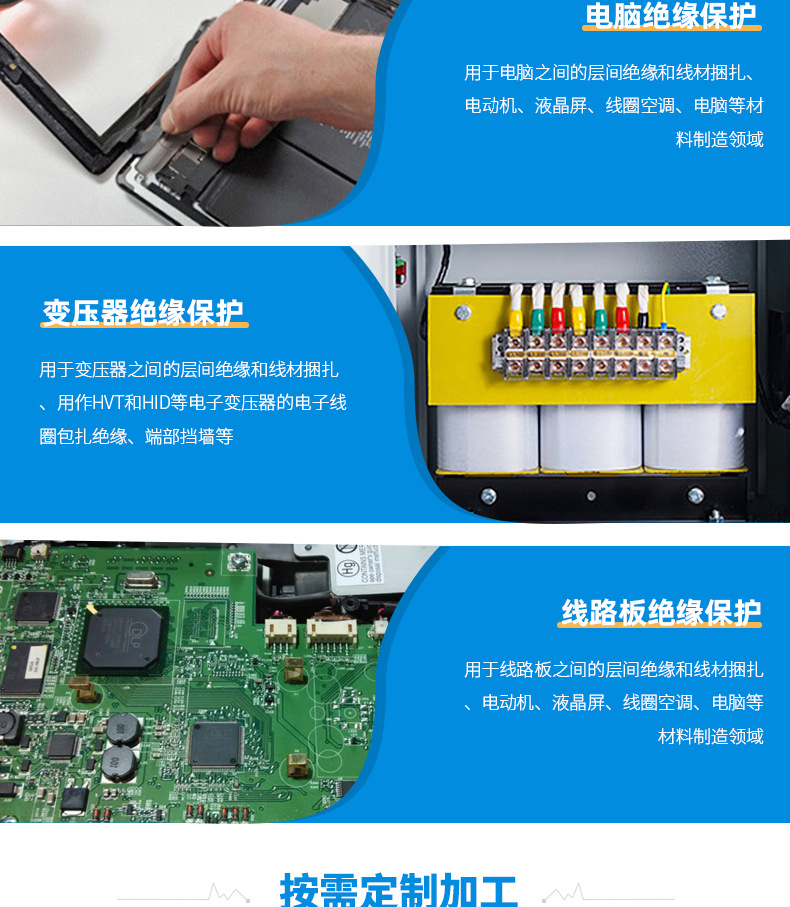 电脑绝缘保护

用于电脑之间的层间绝缘和线材捆扎、电动机、液晶屏、线圈空调、电脑等材料制造领域

变压器绝缘保护

用于变压器之间的层间绝缘和线材捆扎、用作HVT和HID等电子变压器的电子线圈包扎绝缘、端部挡墙等

线路板绝缘保护

用于线路板之间的层间绝缘和线材捆扎、电动机、液晶屏、线圈空调、电脑等材料制造领域

按需定制加工