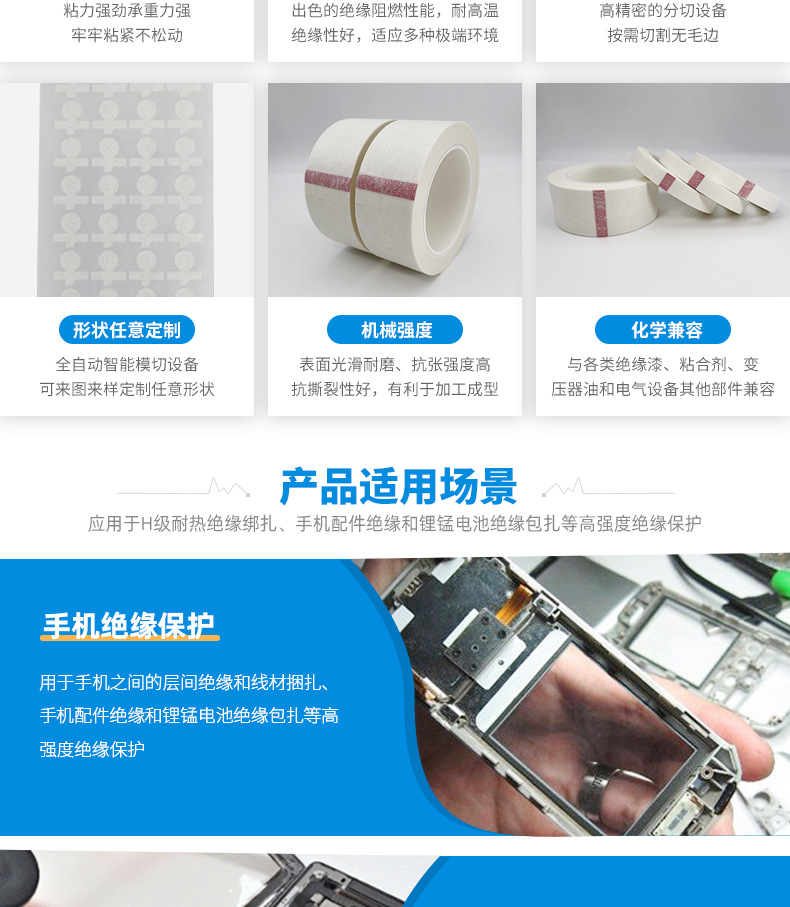 粘力强劲承重力强
牢牢粘紧不松动

出色的绝缘阻燃性能，耐高温
绝缘性好，适应多种极端环境

高精密的分切设备
按需切割无毛边

形状任意定制
全自动智能模切设备
可来图来样定制任意形状

机械强度
表面光滑耐磨、抗张强度高
抗撕裂性好，有利于加工成型

化学兼容
与各类绝缘漆、粘合剂、变
压器油和电气设备其他部件兼容

产品适用场景
应用于H级耐热绝缘绑扎、手机配件绝缘和锂锰电池绝缘包扎等高强度绝缘保护

手机绝缘保护
用于手机之间的层间绝缘和线材捆扎、手机配件绝缘和锂锰电池绝缘包扎等高强度绝缘保护