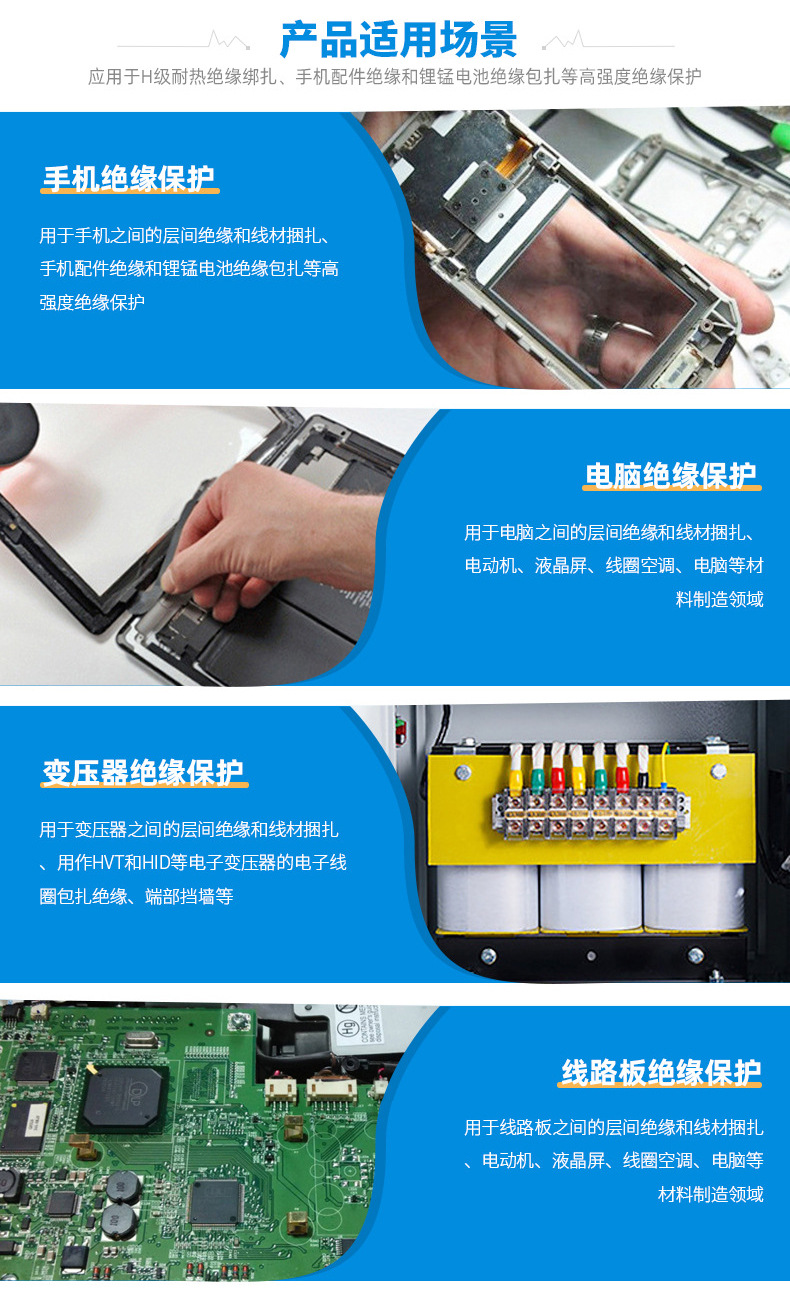 产品适用场景

应用于H级耐热绝缘绑扎、手机配件绝缘和锂锰电池绝缘包扎等高强度绝缘保护

手机绝缘保护

用于手机之间的层间绝缘和线材捆扎、手机配件绝缘和锂锰电池绝缘包扎等高强度绝缘保护

电脑绝缘保护

用于电脑之间的层间绝缘和线材捆扎、电动机、液晶屏、线圈空调、电脑等材料制造领域

变压器绝缘保护

用于变压器之间的层间绝缘和线材捆扎、用作HVT和HID等电子变压器的电子线圈包扎绝缘、端部挡墙等

线路板绝缘保护

用于线路板之间的层间绝缘和线材捆扎、电动机、液晶屏、线圈空调、电脑等材料制造领域