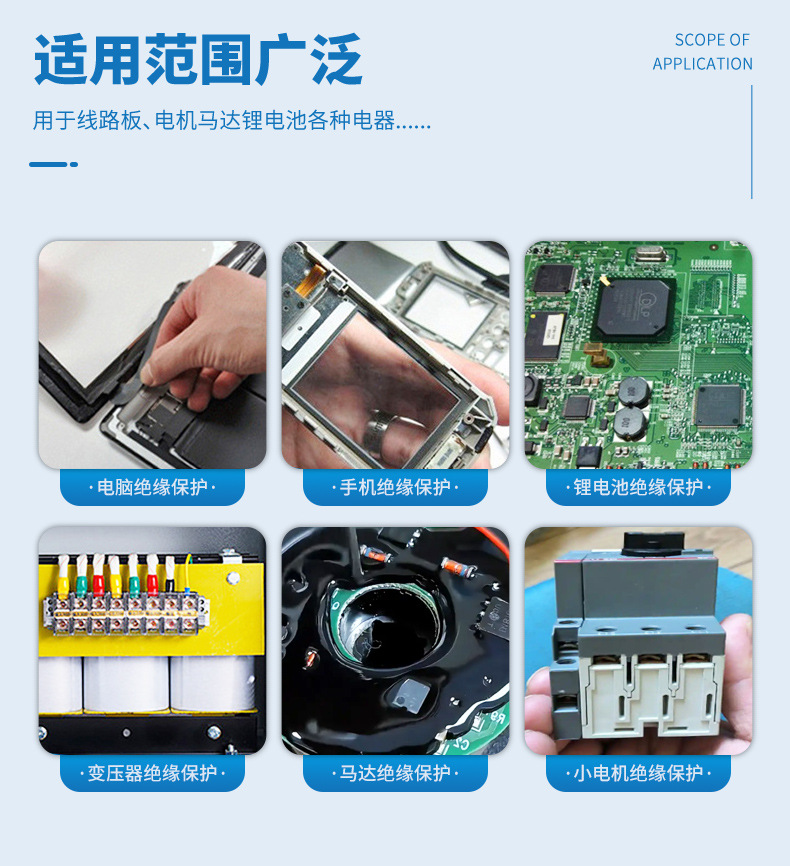 适用范围广泛

SCOPE OF APPLICATION

用于线路板、电机马达锂电池各种电器……

·电脑绝缘保护·

·手机绝缘保护·

·锂电池绝缘保护·

·变压器绝缘保护·

·马达绝缘保护·

·小电机绝缘保护·